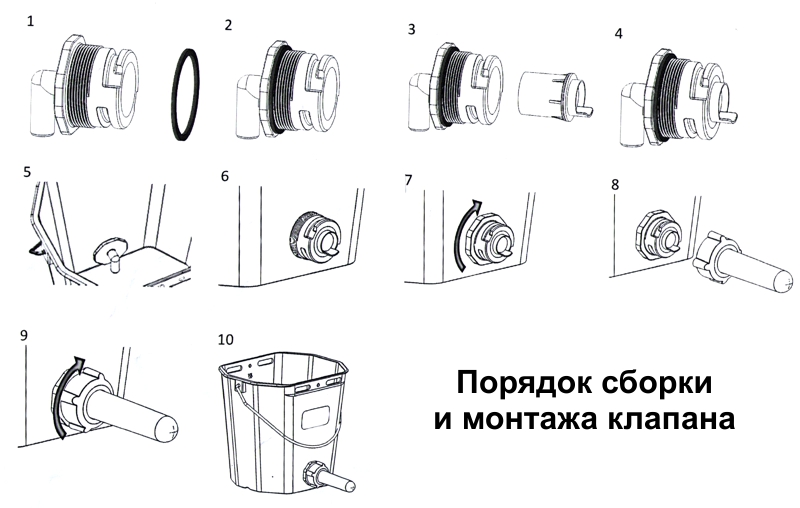 1

2

3

4

5

6

7

8

9

10

Порядок сборки и монтажа клапана